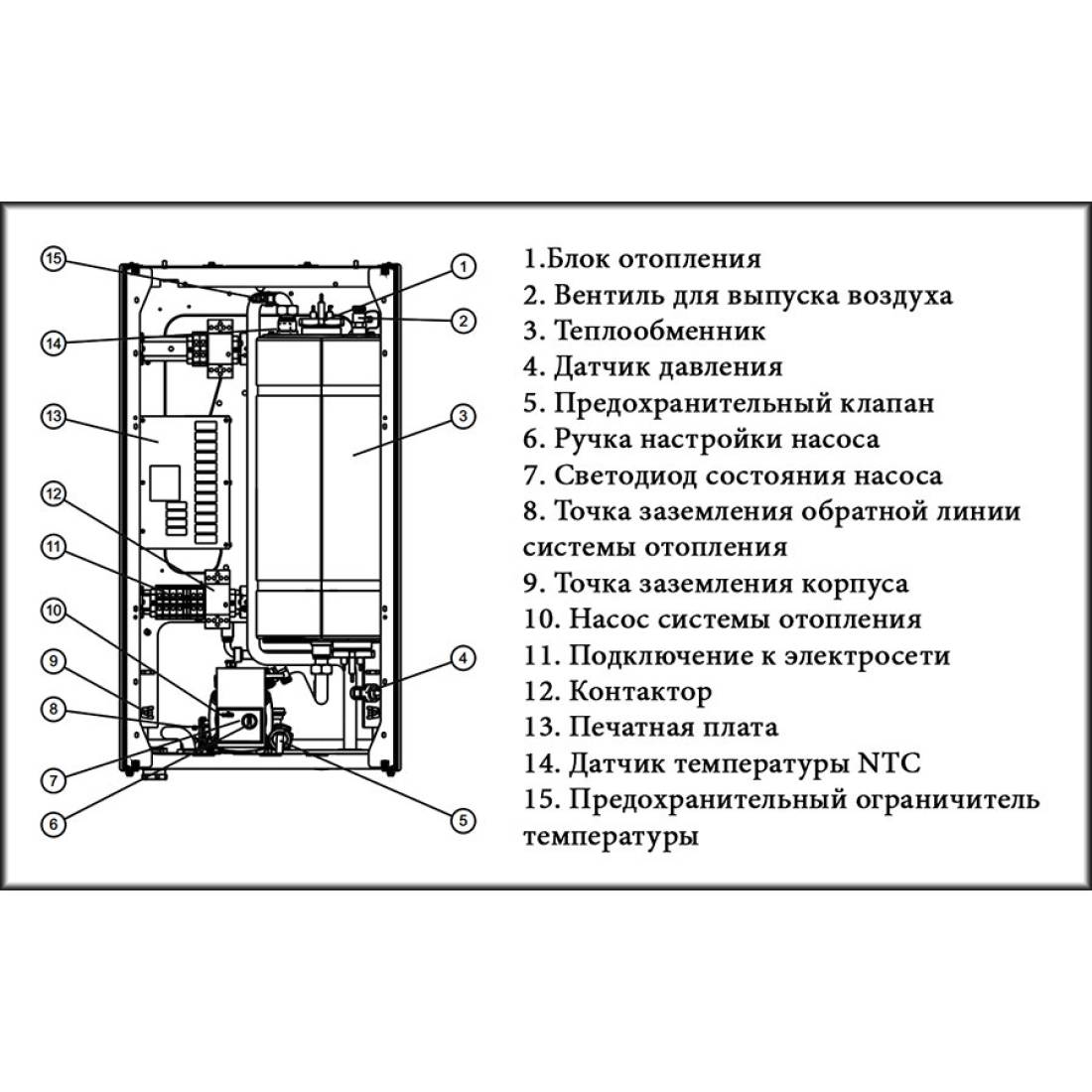 15
14
13
12
11
10
9
8
7
6
1
2
3
4
5

1.Блок отопления
2. Вентиль для выпуска воздуха
3. Теплообменник
4. Датчик давления
5. Предохранительный клапан
6. Ручка настройки насоса
7. Светодиод состояния насоса
8. Точка заземления обратной линии системы отопления
9. Точка заземления корпуса
10. Насос системы отопления
11. Подключение к электросети
12. Контактор
13. Печатная плата
14. Датчик температуры NTC
15. Предохранительный ограничитель температуры